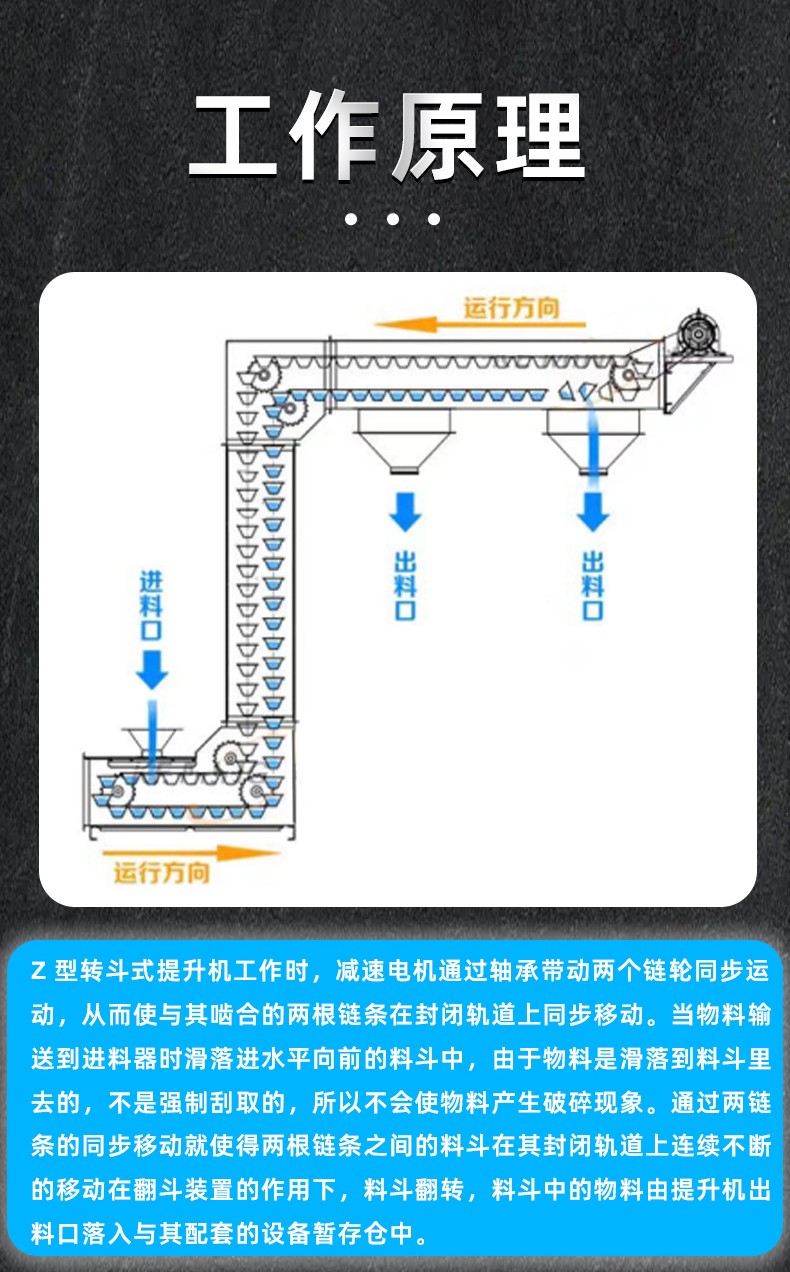 工作原理

运行方向

出料口

出料口

进料口

运行方向

Z 型转斗式提升机工作时，减速电机通过轴承带动两个链轮同步运动，从而使与其啮合的两根链条在封闭轨道上同步移动。当物料输送到进料器时滑落进水平向前的料斗中，由于物料是滑落到料斗里去的，不是强制刮取的，所以不会使物料产生破碎现象。通过两链条的同步移动就使得两根链条之间的料斗在其封闭轨道上连续不断的移动在翻斗装置的作用下，料斗翻转，料斗中的物料由提升机出料口落入与其配套的设备暂存仓中。